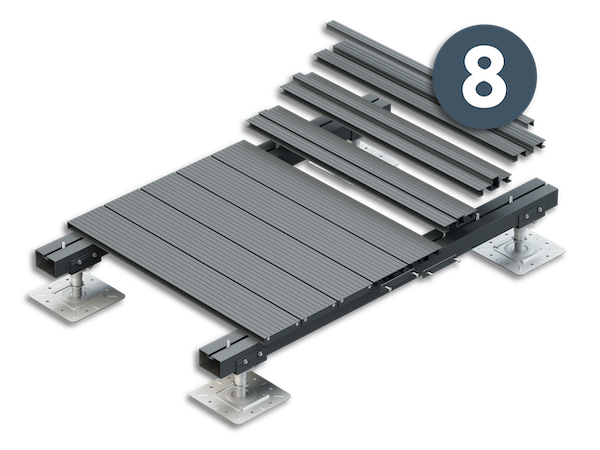 8