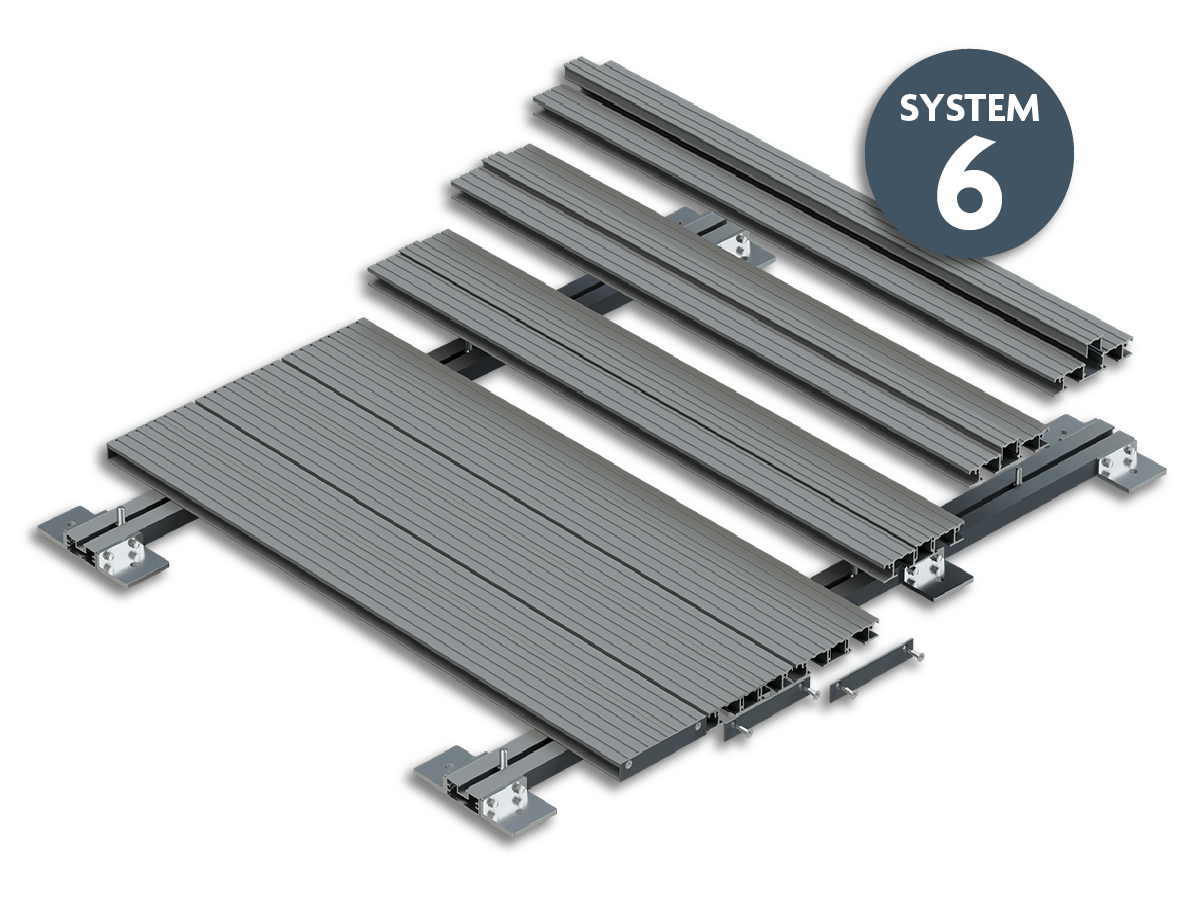 SYSTEM
6