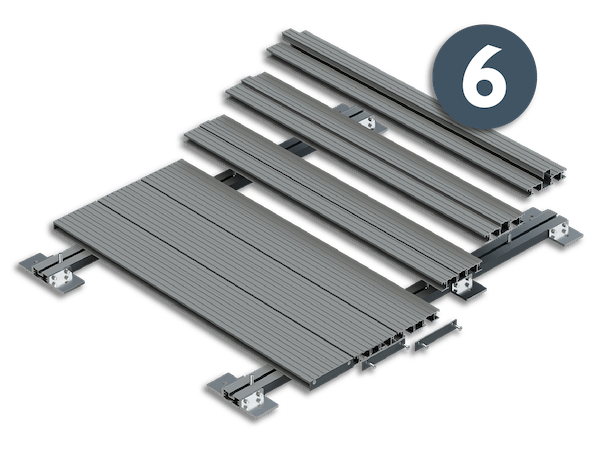 6