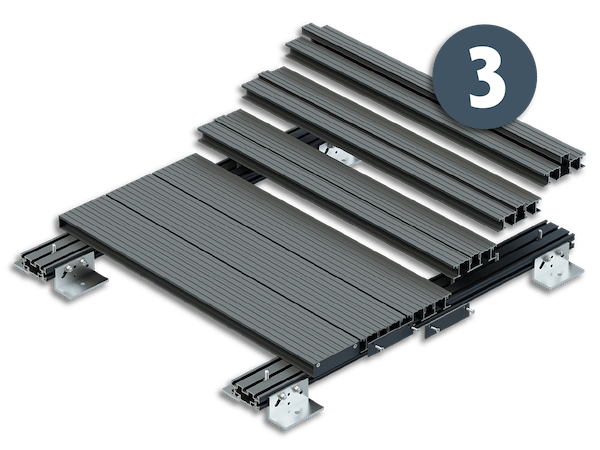 3